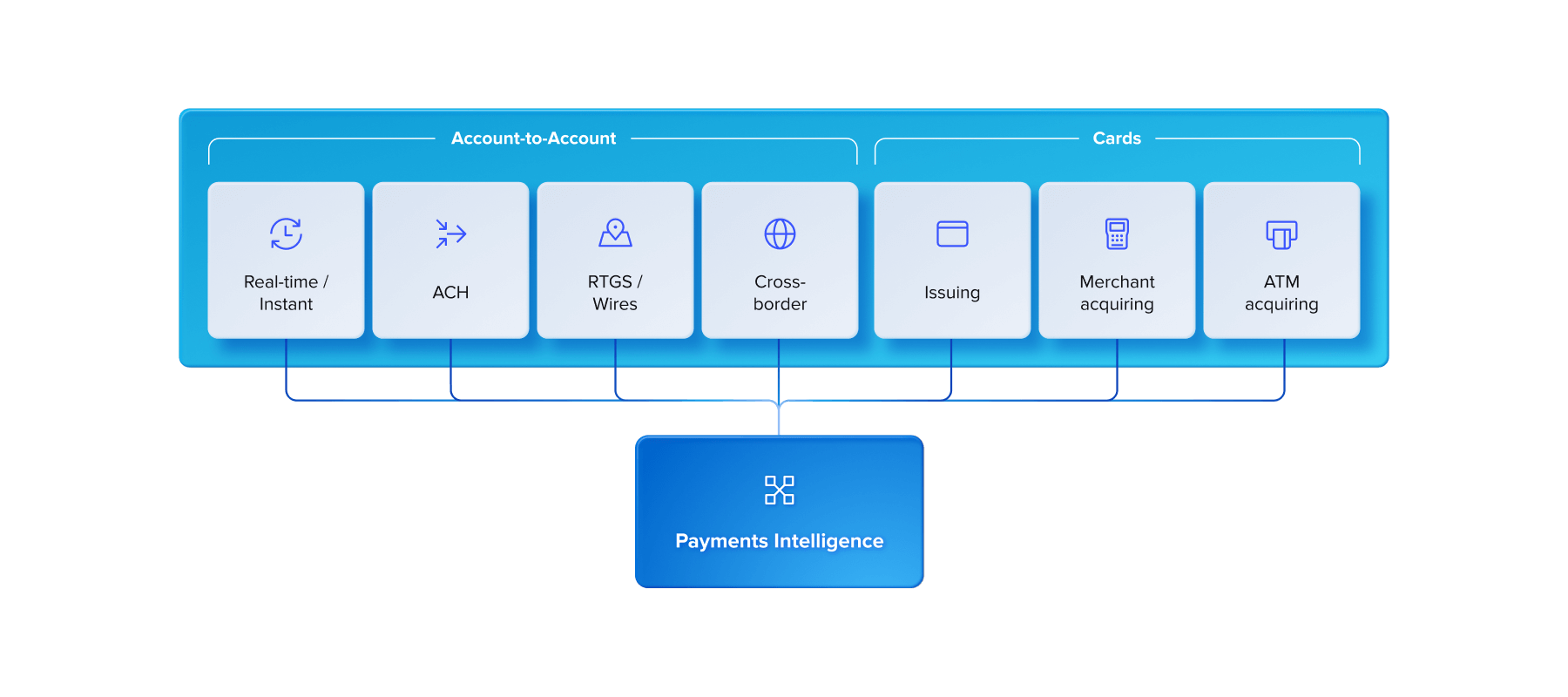 Account-to-Account

Cards

Real-time / Instant

ACH

RTGS / Wires

Cross-border

Issuing

Merchant acquiring

ATM acquiring

Payments Intelligence